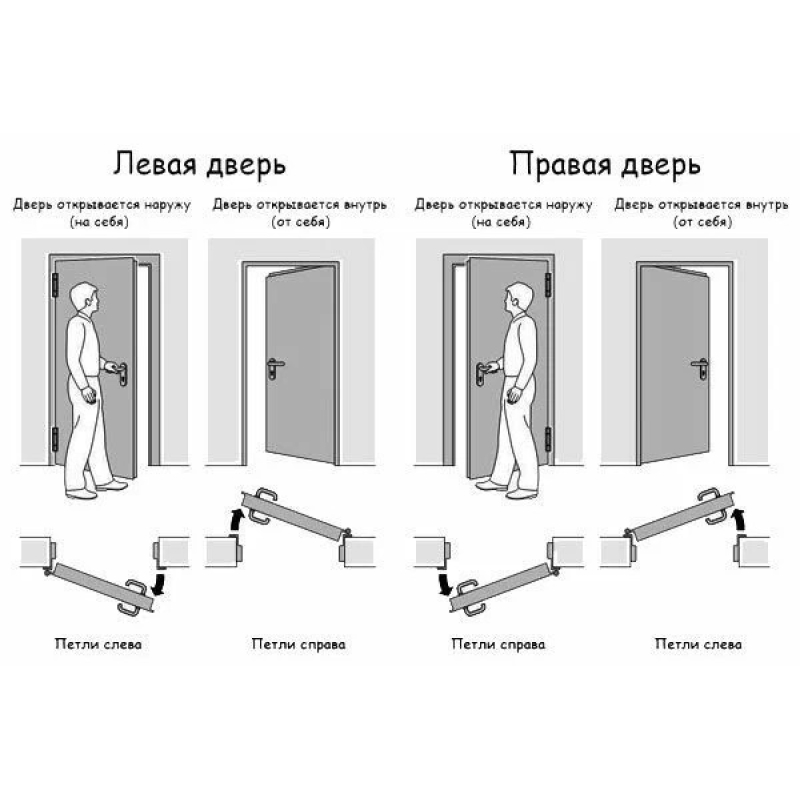 Левая дверь

Дверь открывается наружу (на себя)

Дверь открывается внутрь (от себя)

Петли слева

Петли справа

Правая дверь

Дверь открывается наружу (на себя)

Дверь открывается внутрь (от себя)

Петли справа

Петли слева