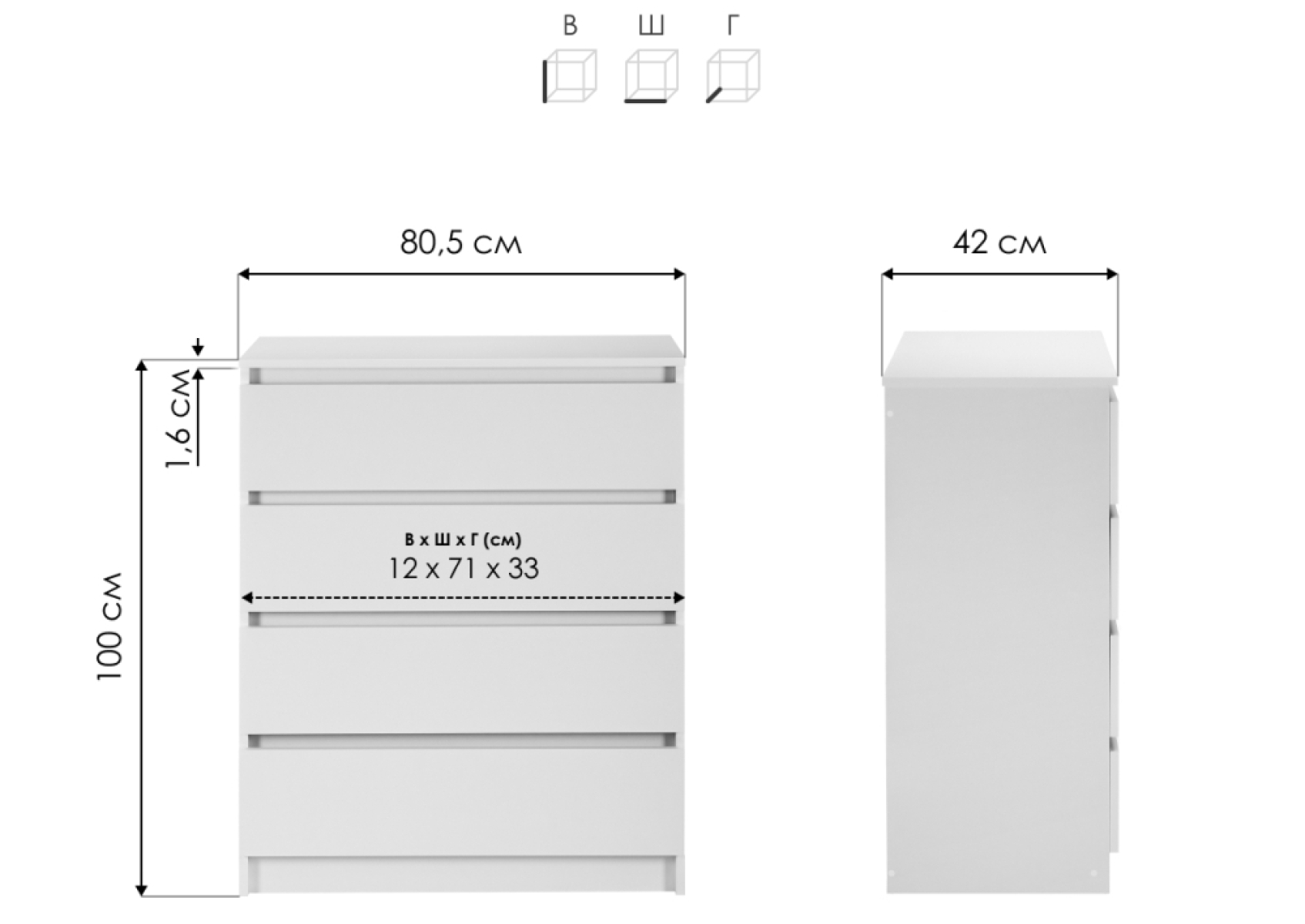 В Ш Г

80,5 см

42 см

1,6 см

100 см

В х Ш х Г (см)
12 х 71 х 33