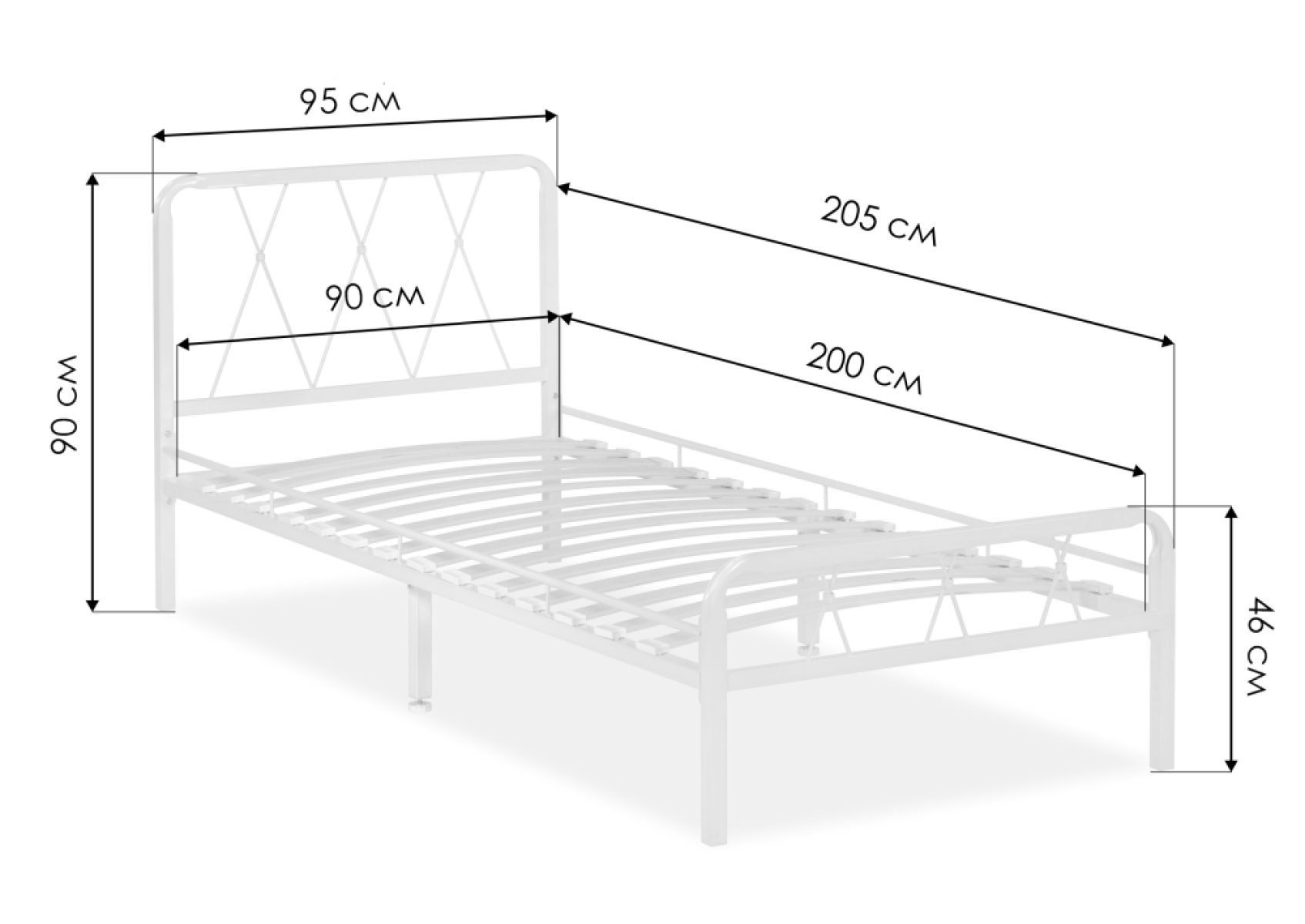 95 см

205 см

90 см

200 см

90 см

46 см