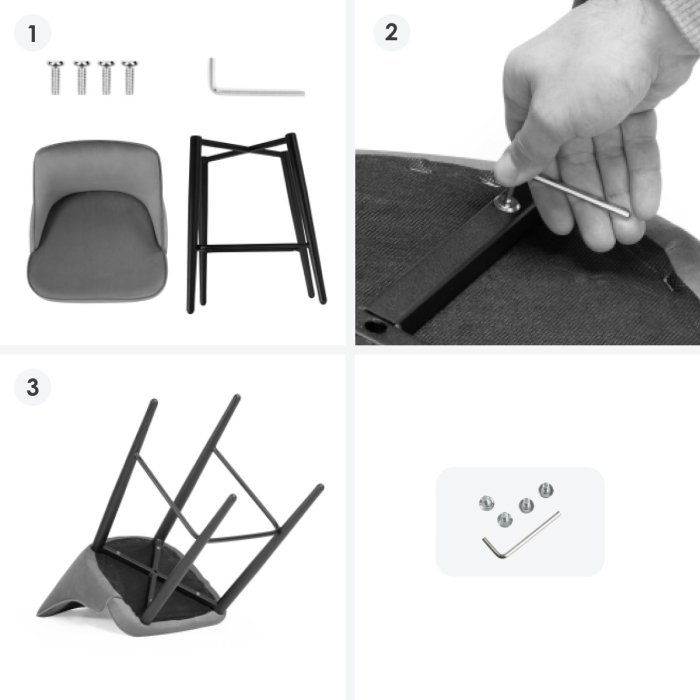 1

2

3