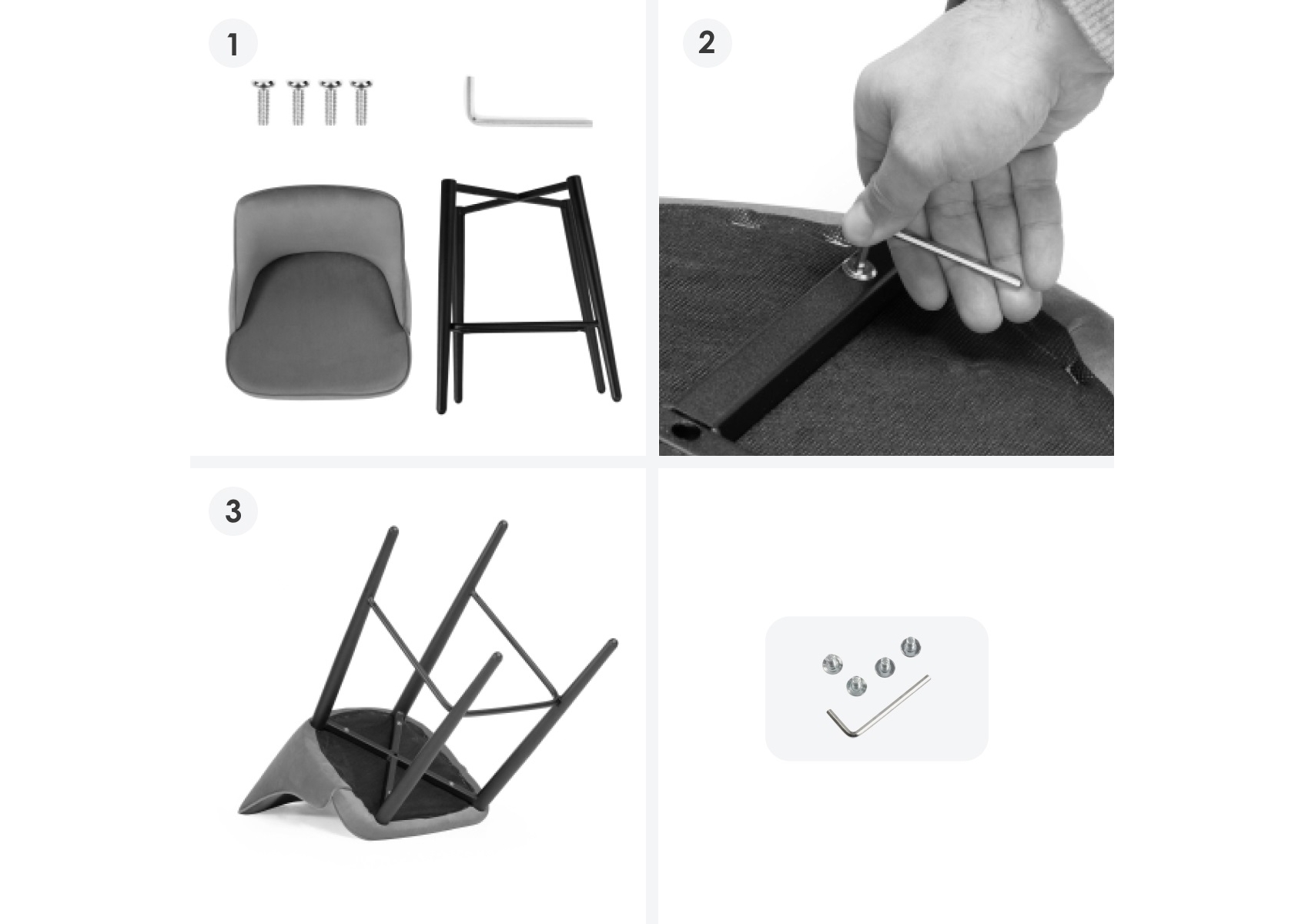 1

2

3