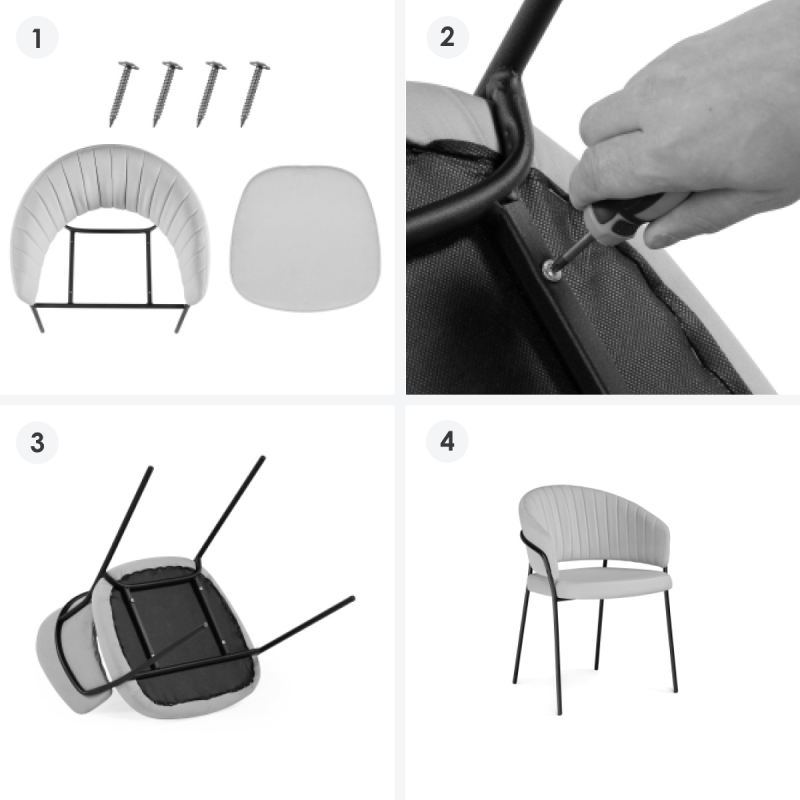 1

2

3

4