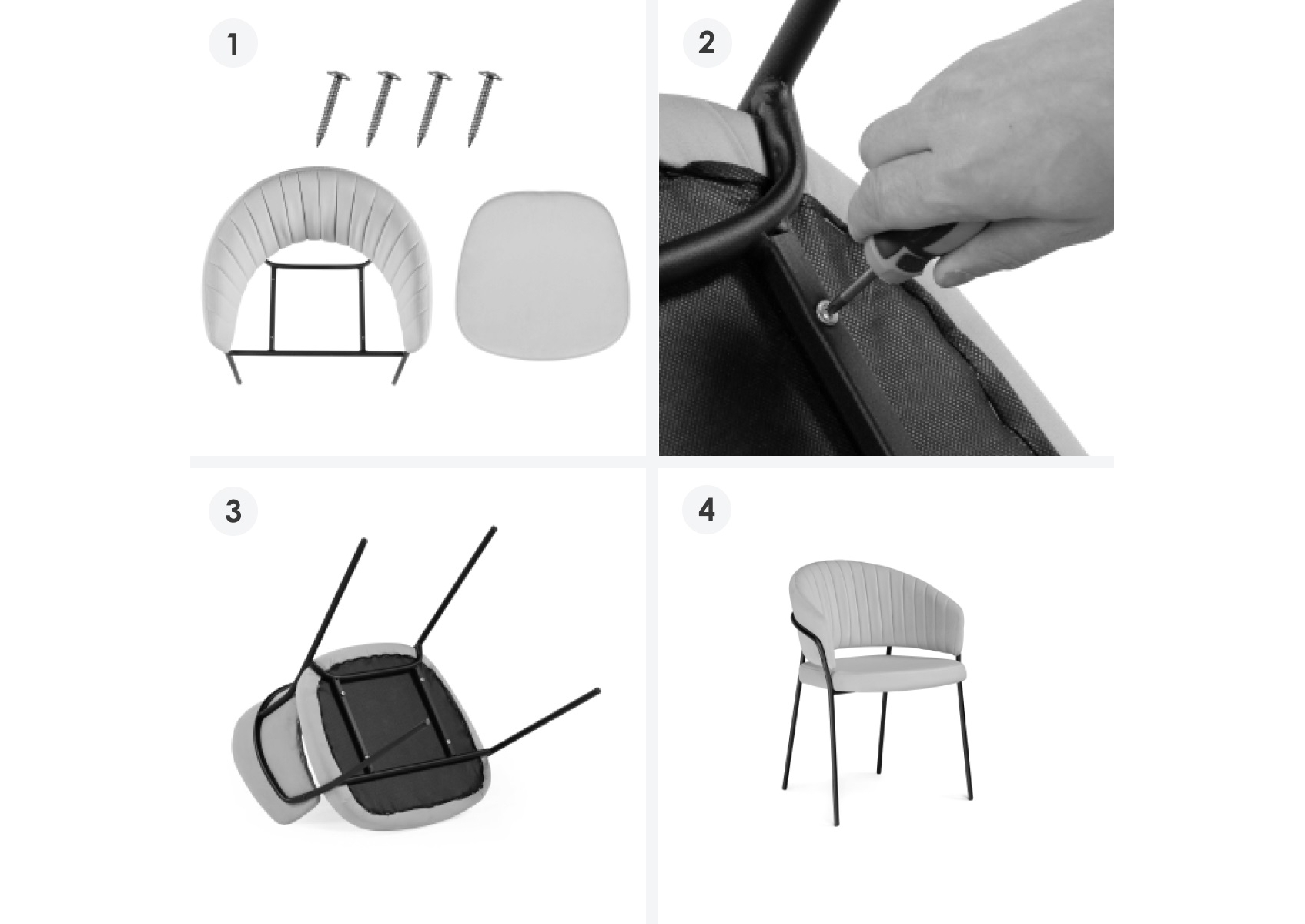 1

2

3

4