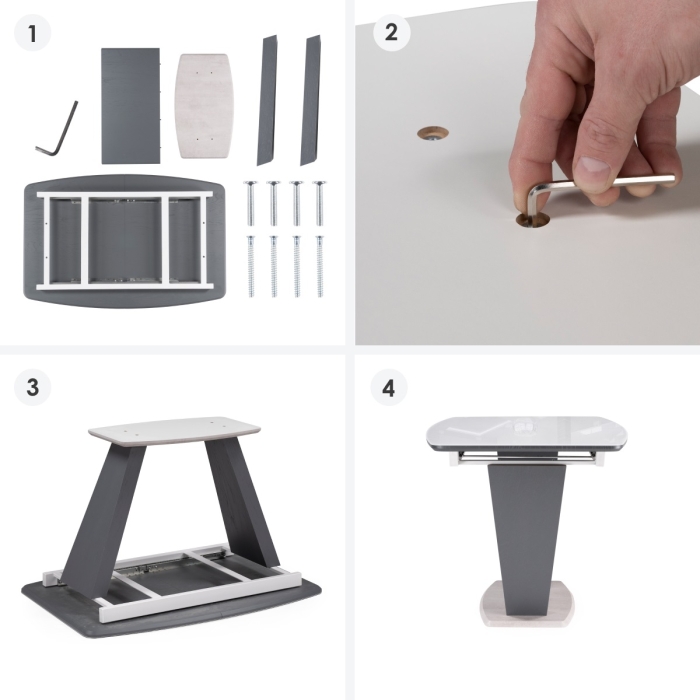 1

2

3

4