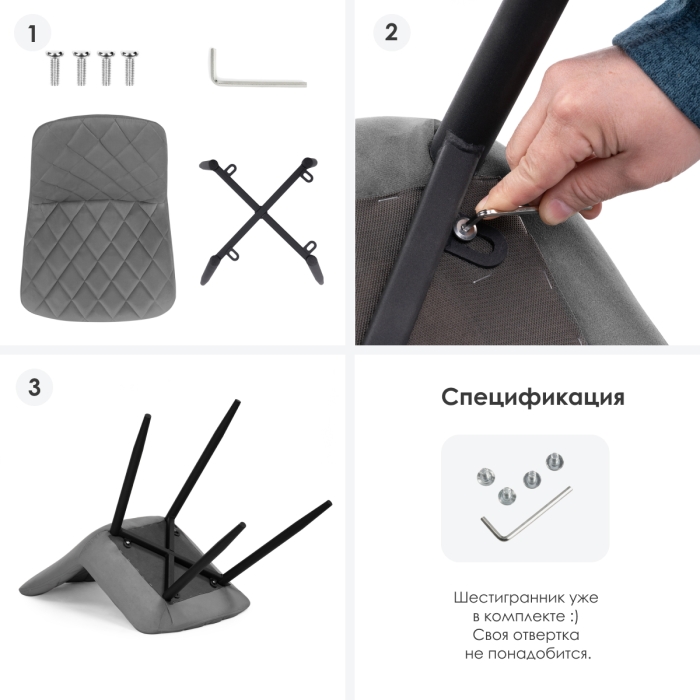 1

2

3

Спецификация

Шестигранник уже в комплекте :) Своя отвертка не понадобится.