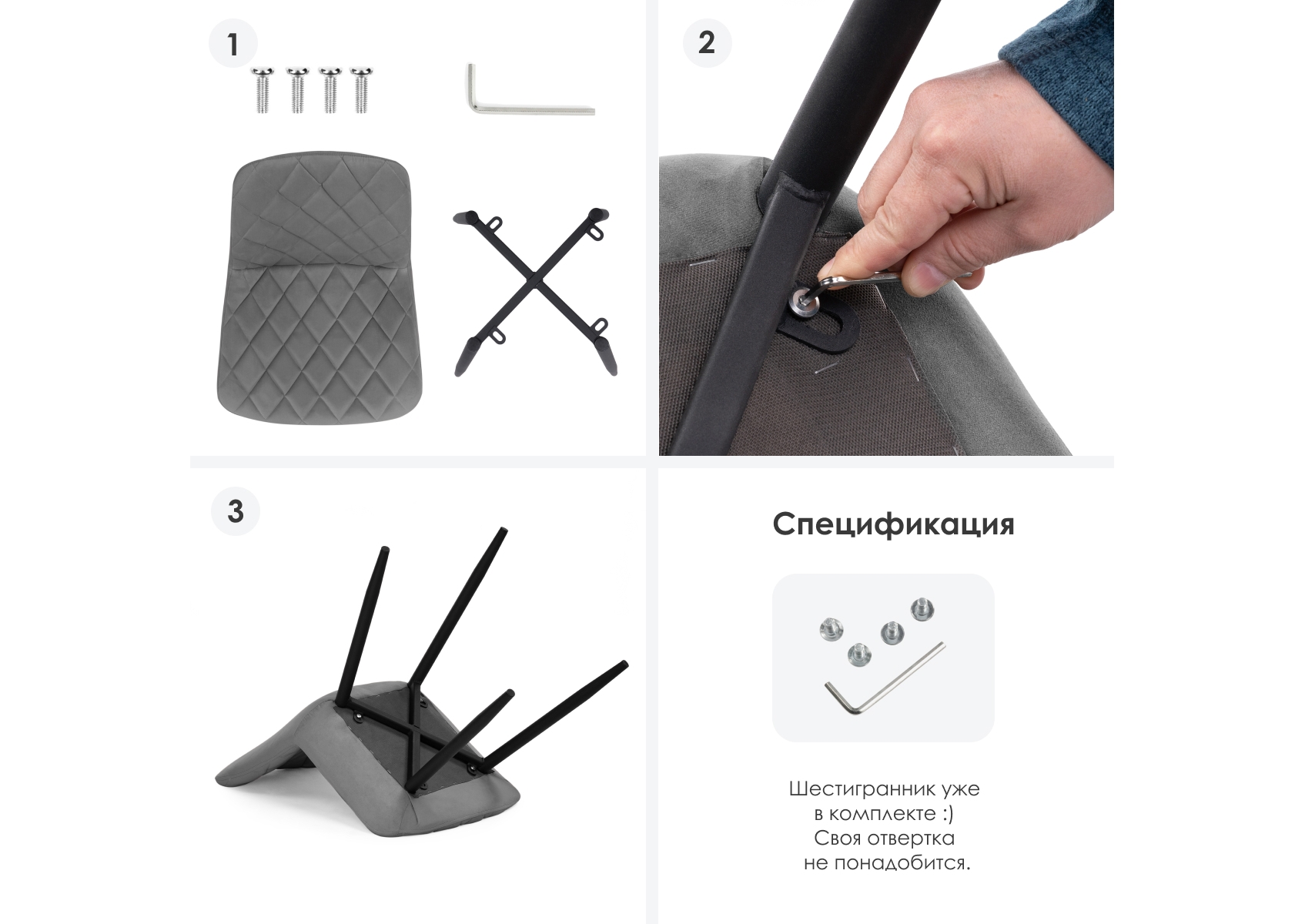 1

2

3

Спецификация

Шестигранник уже в комплекте :) Своя отвертка не понадобится.