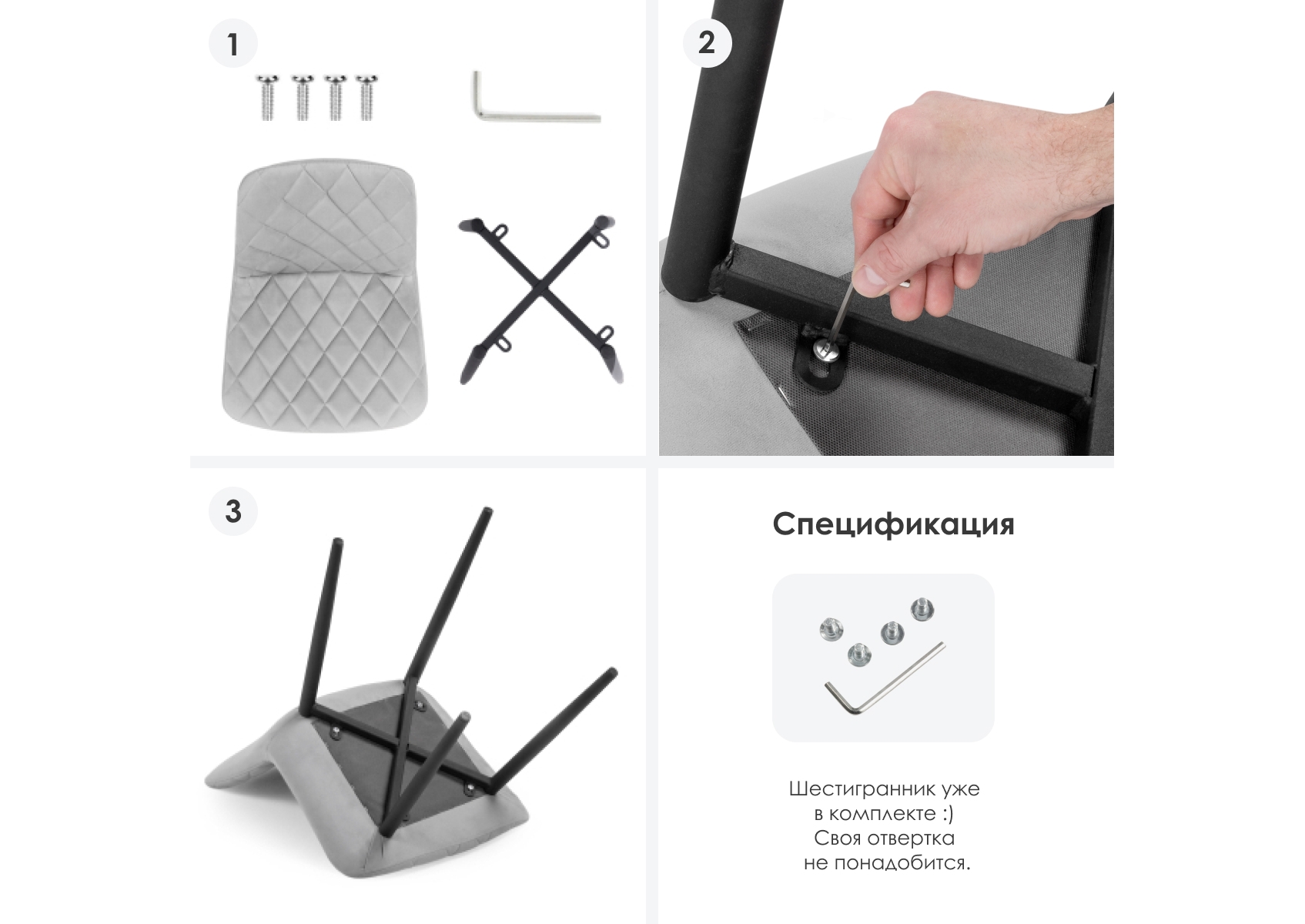 1

2

3

Спецификация

Шестигранник уже в комплекте :) Своя отвертка не понадобится.