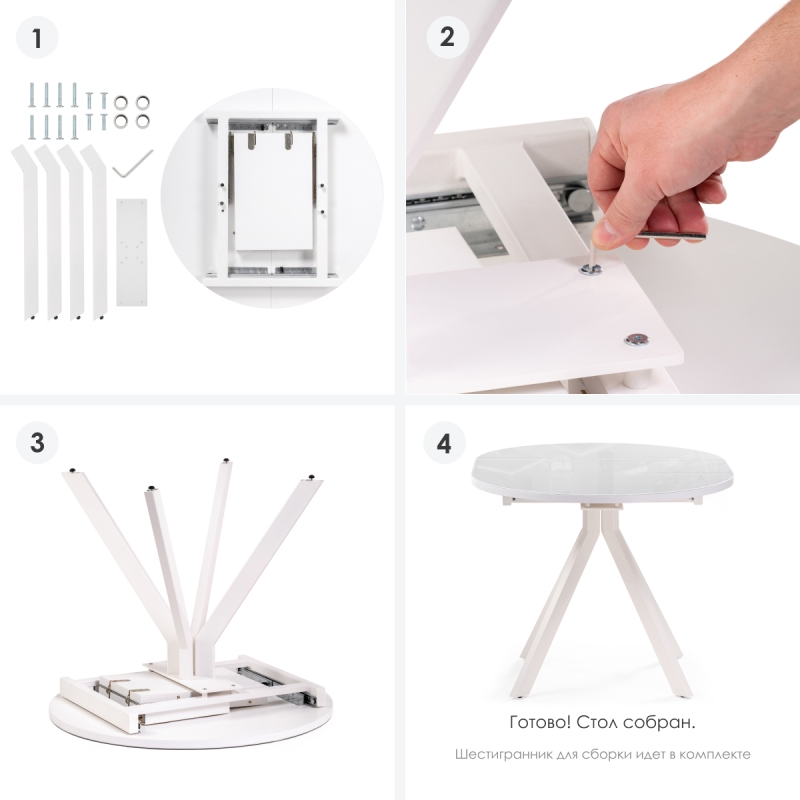 1

2

3

4

Готово! Стол собран.

Шестигранник для сборки идет в комплекте