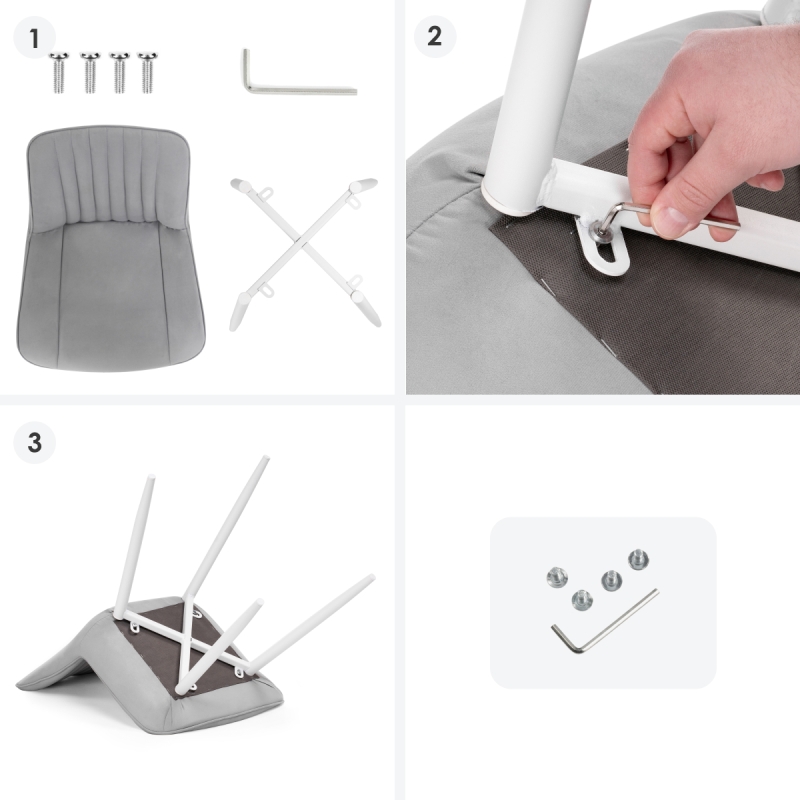 1

2

3