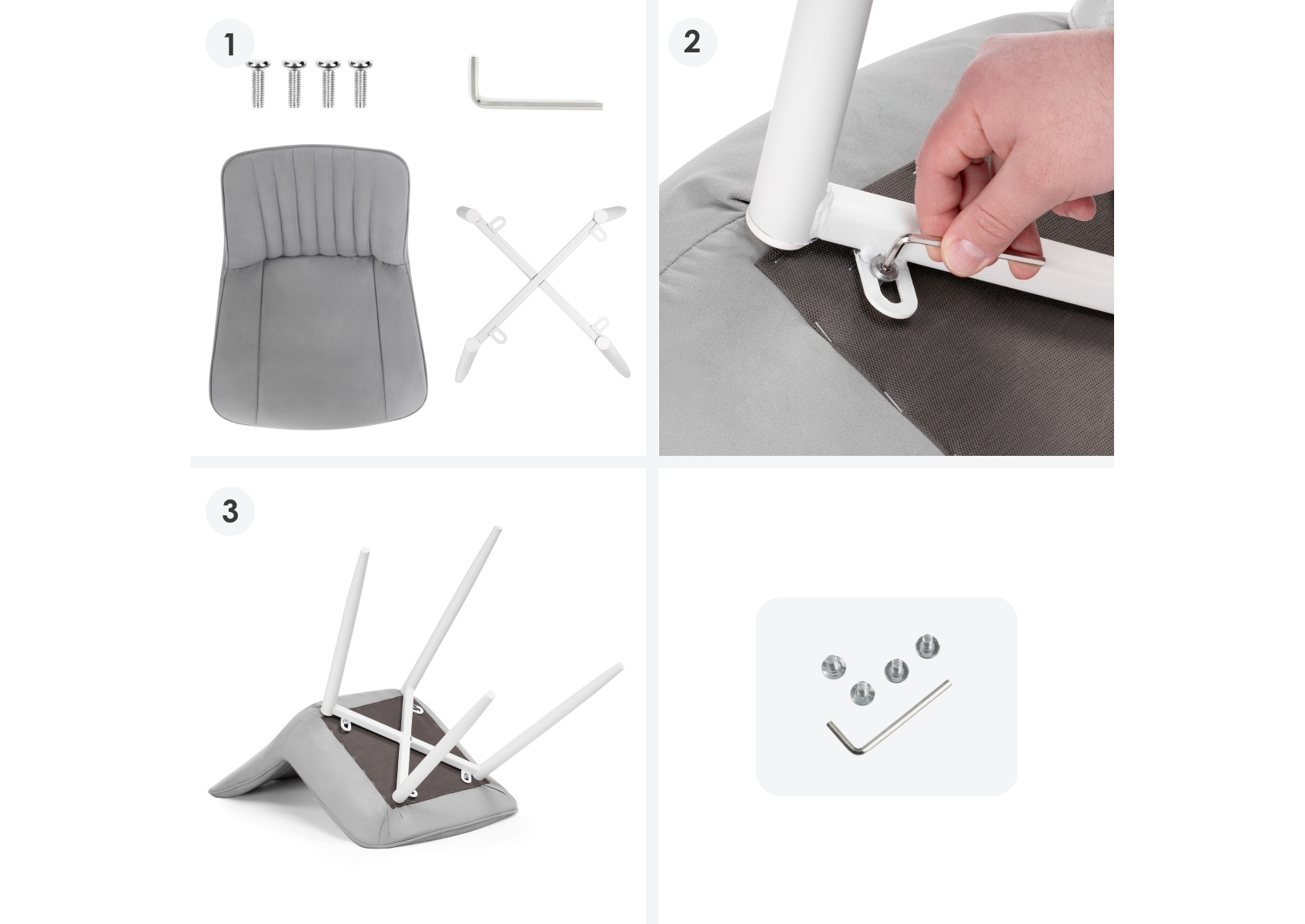 1

2

3