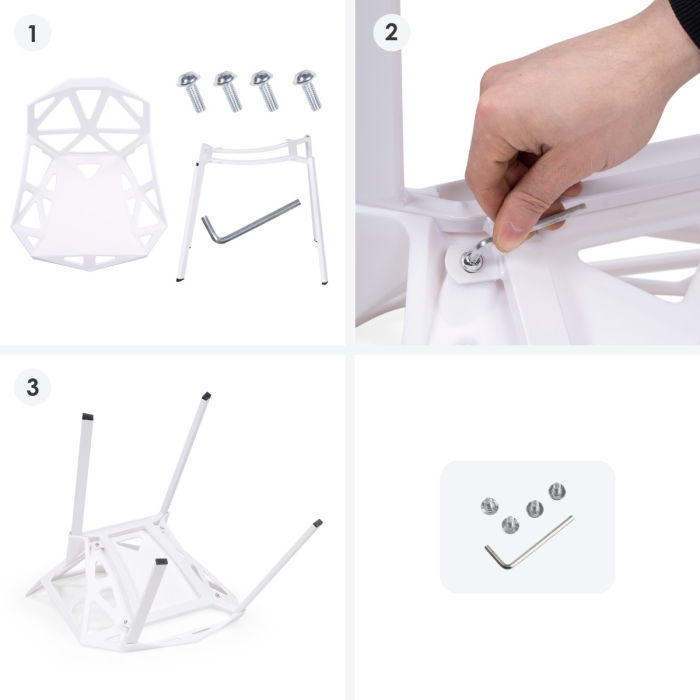 1

2

3