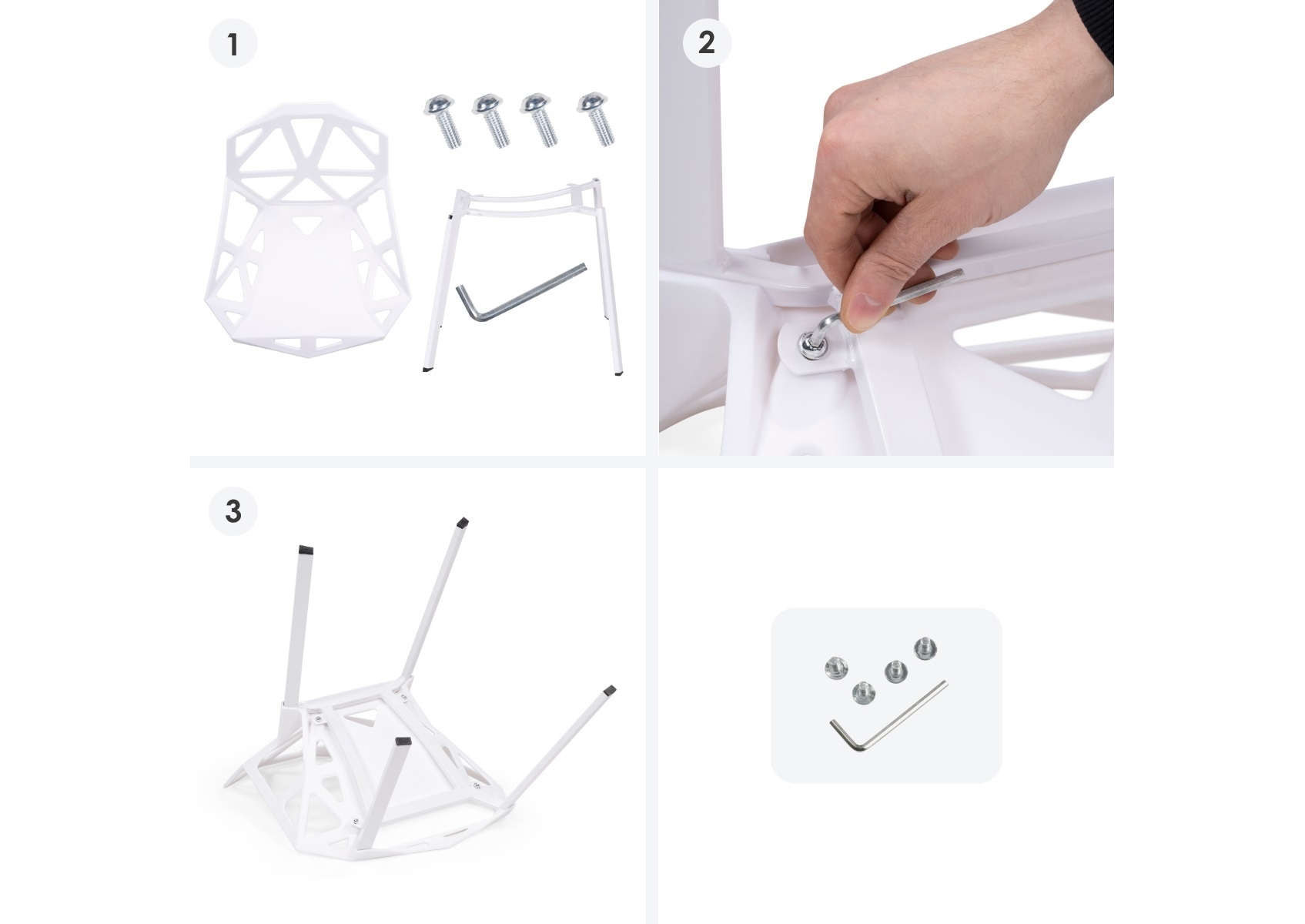 1

2

3