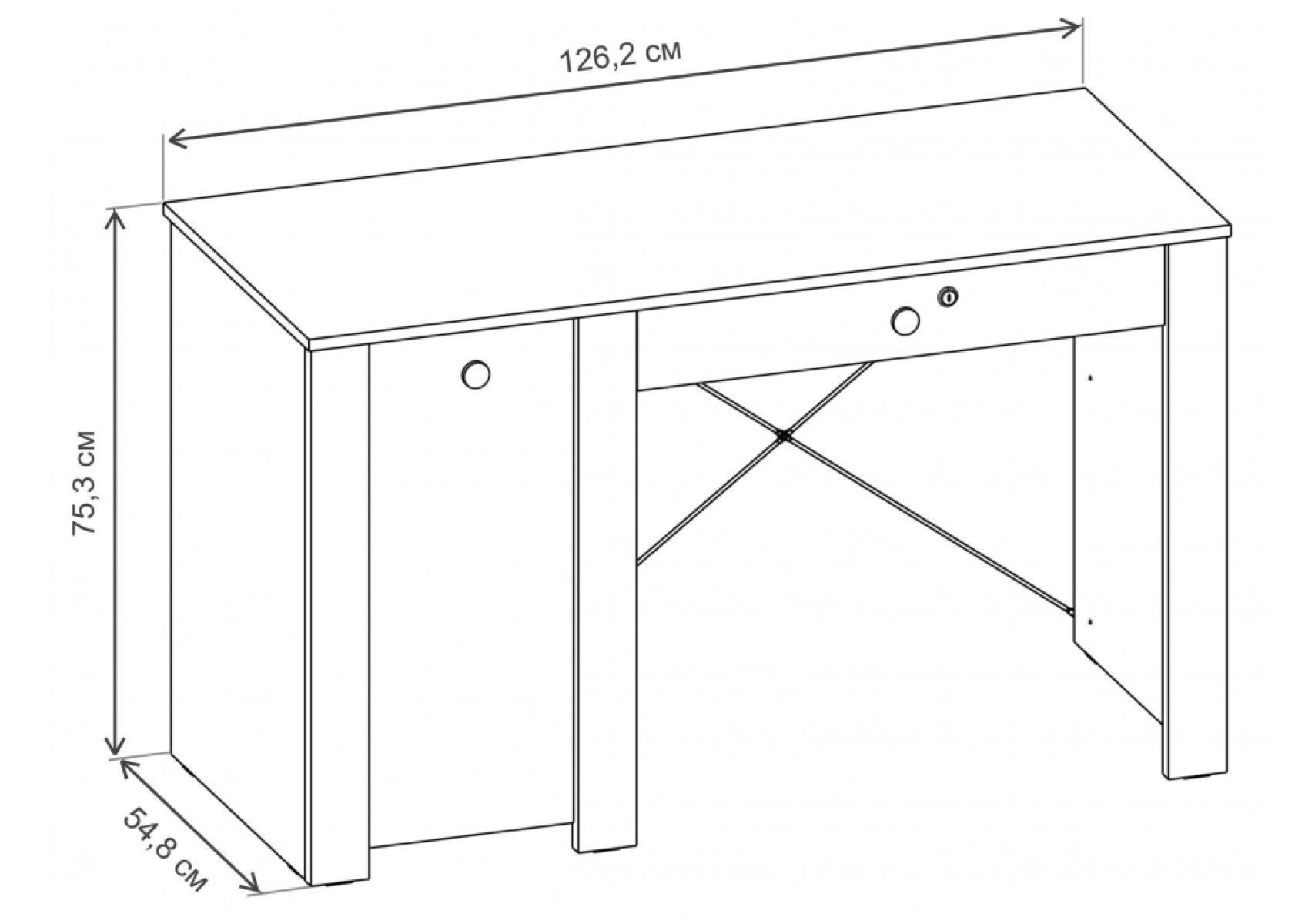 126,2 см

75,3 см

54,8 см