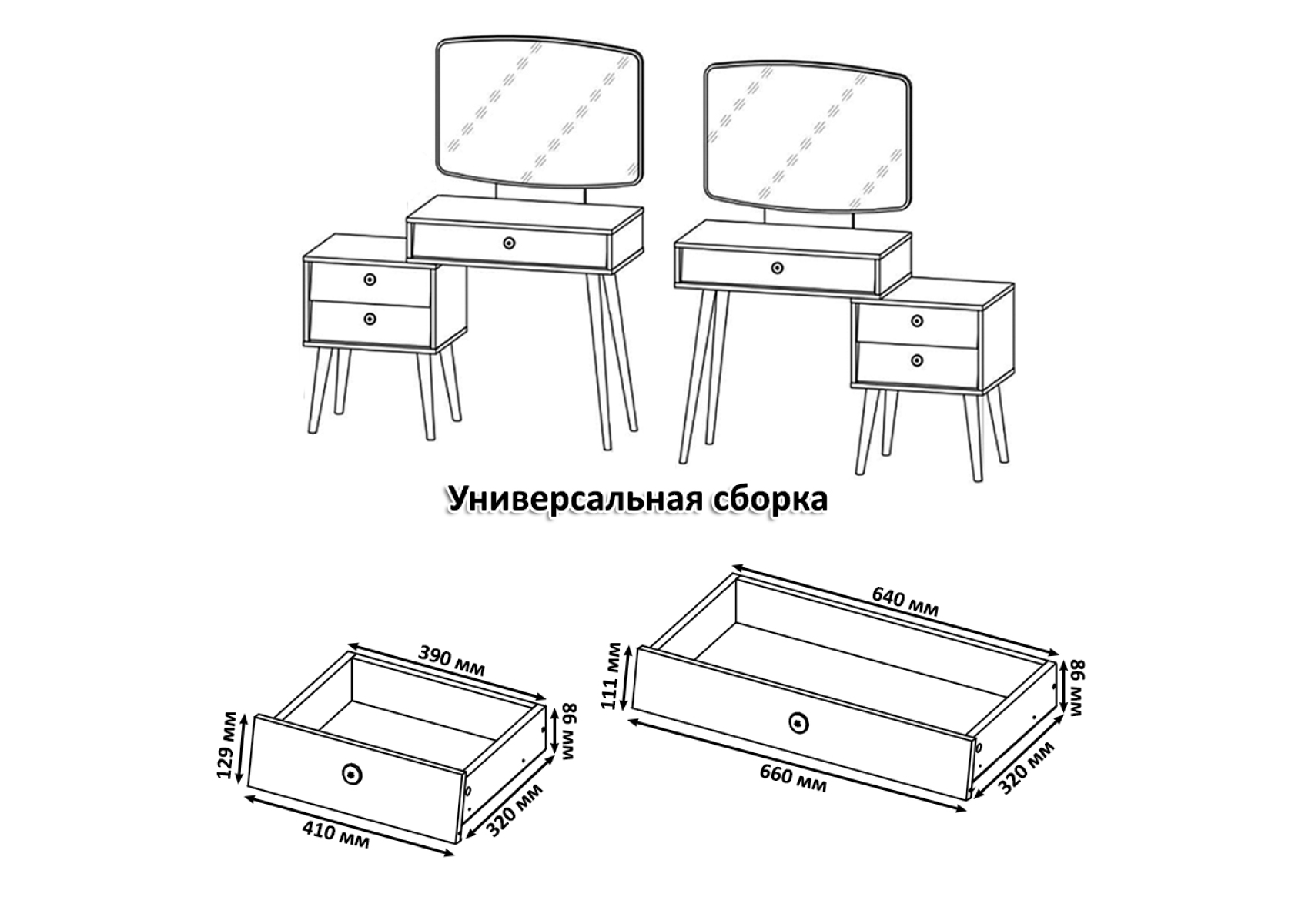 Универсальная сборка

390 мм

129 мм

86 мм

410 мм

320 мм

640 мм

111 мм

86 мм

660 мм

320 мм